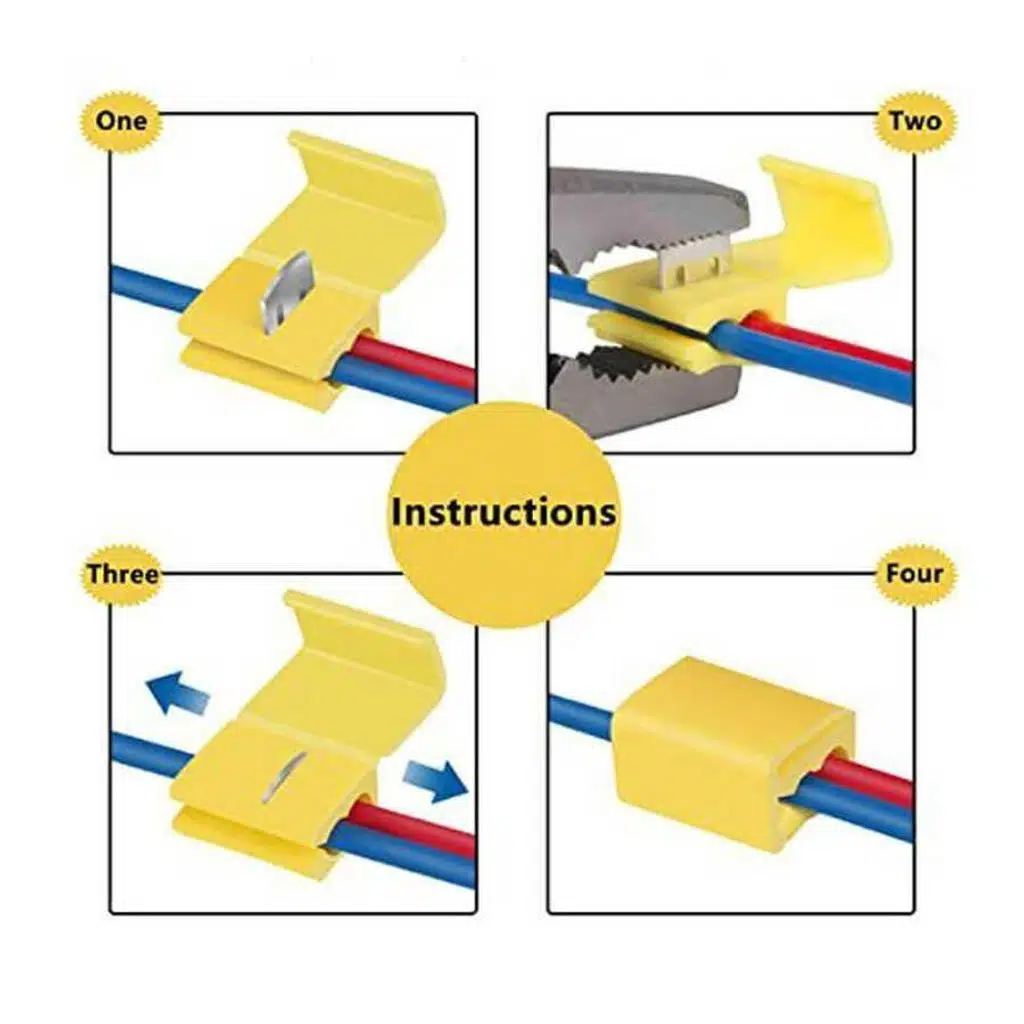 One

Two

Instructions

Three

Four