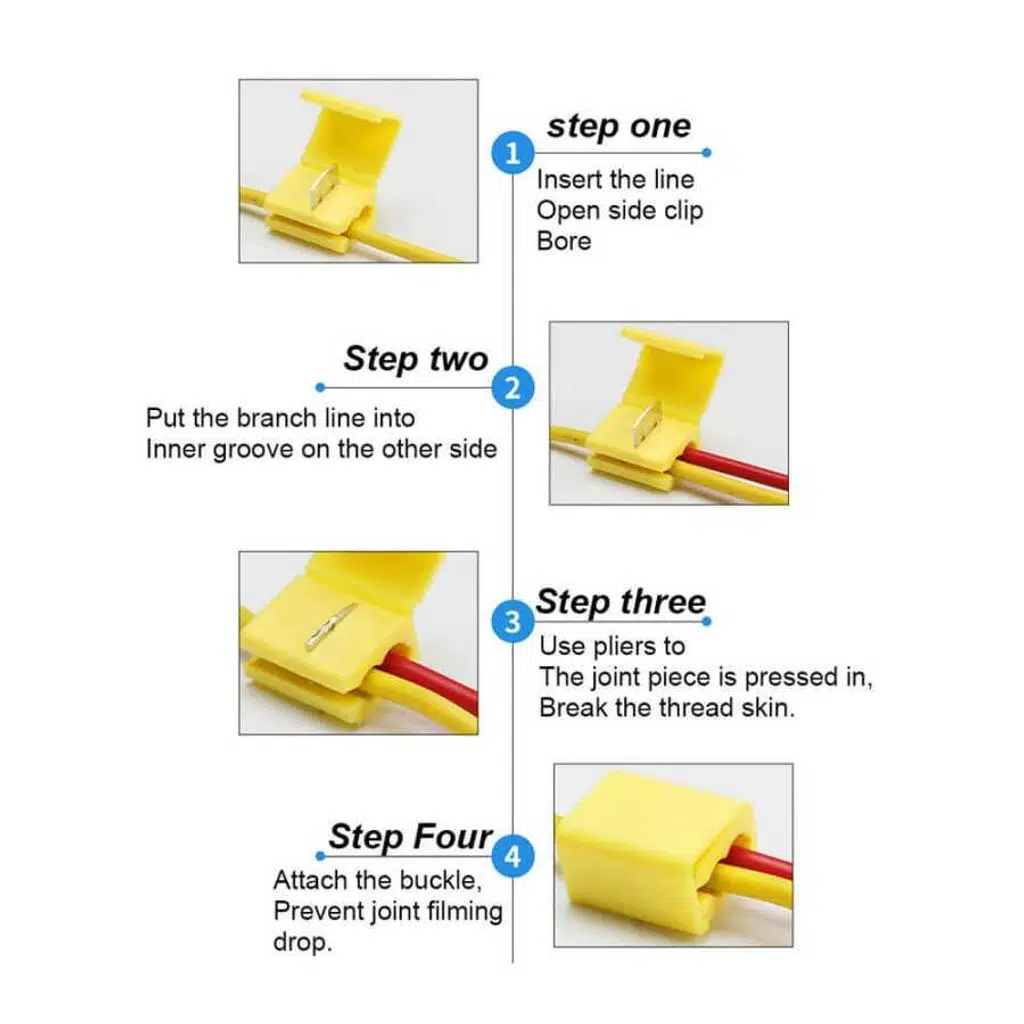 1
step one
Insert the line
Open side clip
Bore

Step two
2
Put the branch line into
Inner groove on the other side

3
Step three
Use pliers to
The joint piece is pressed in,
Break the thread skin.

Step Four
4
Attach the buckle,
Prevent joint filming
drop.